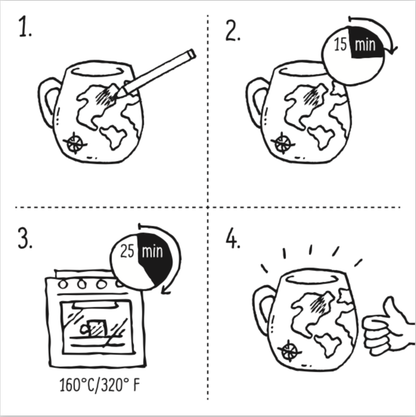 1.

2.

15 min

3.

25 min

160°C/320° F

4.